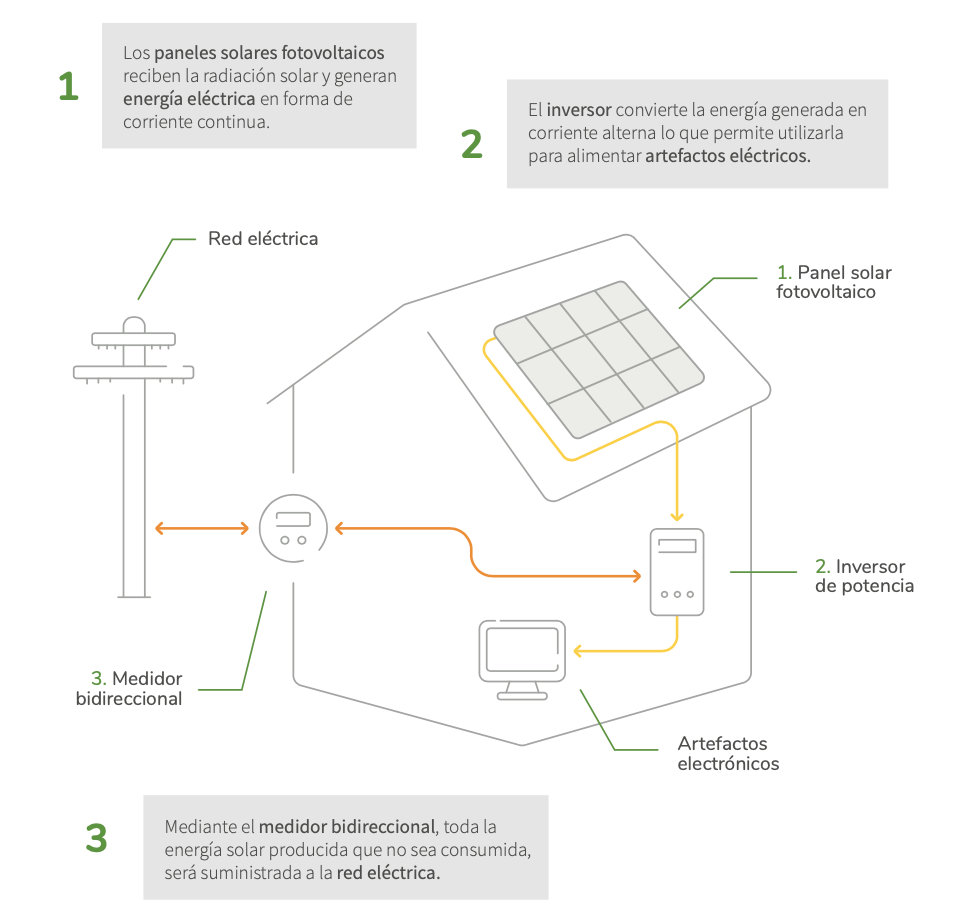 1

Los paneles solares fotovoltaicos reciben la radiación solar y generan energía eléctrica en forma de corriente continua.

2

El inversor convierte la energía generada en corriente alterna lo que permite utilizarla para alimentar artefactos eléctricos.

Red eléctrica

1. Panel solar fotovoltaico

2. Inversor de potencia

3. Medidor bidireccional

Artefactos electrónicos

3

Mediante el medidor bidireccional, toda la energía solar producida que no sea consumida, será suministrada a la red eléctrica.