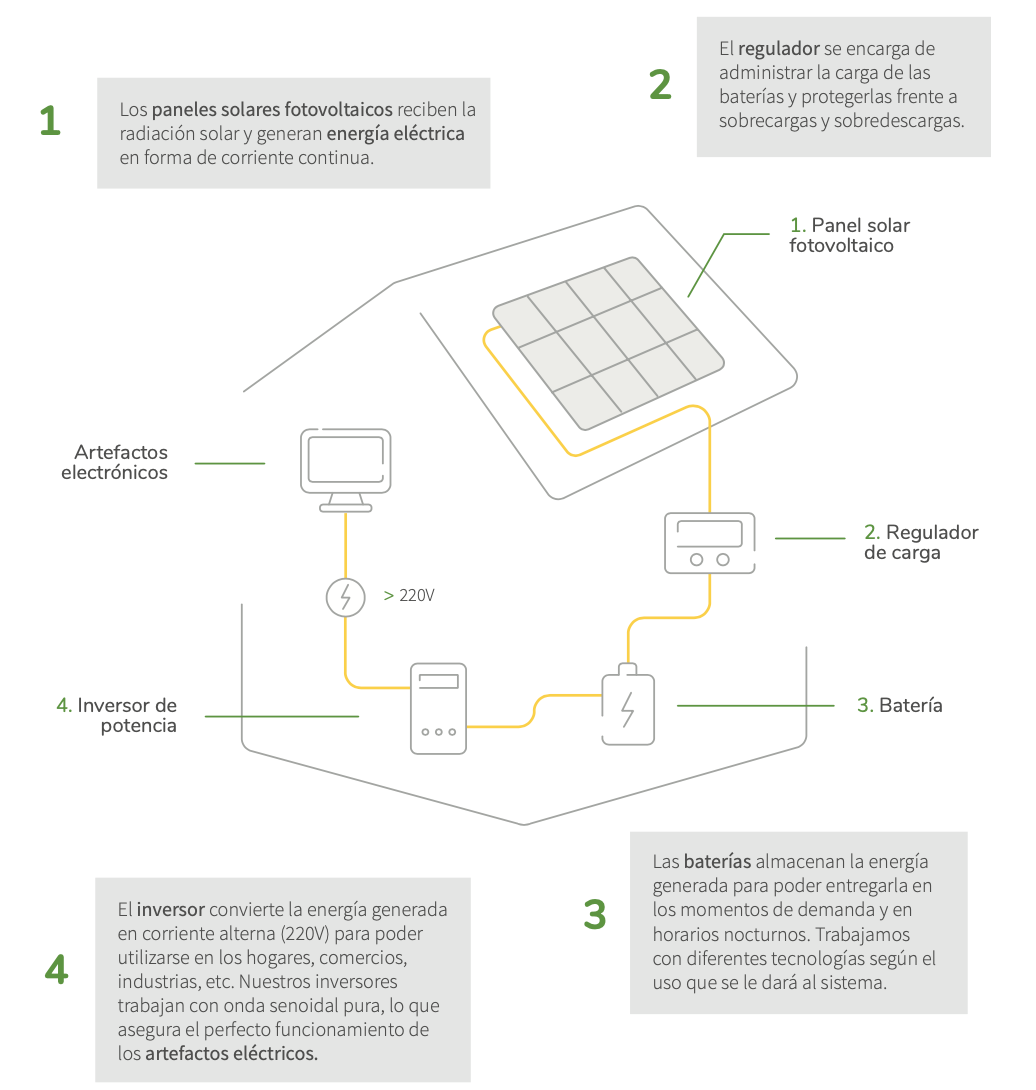 1

Los paneles solares fotovoltaicos reciben la radiación solar y generan energía eléctrica en forma de corriente continua.

2

El regulador se encarga de administrar la carga de las baterías y protegerlas frente a sobrecargas y sobredescargas.

1. Panel solar fotovoltaico

Artefactos electrónicos

2. Regulador de carga

> 220V

4. Inversor de potencia

3. Batería

3

Las baterías almacenan la energía generada para poder entregarla en los momentos de demanda y en horarios nocturnos. Trabajamos con diferentes tecnologías según el uso que se le dará al sistema.

4

El inversor convierte la energía generada en corriente alterna (220V) para poder utilizarse en los hogares, comercios, industrias, etc. Nuestros inversores trabajan con onda senoidal pura, lo que asegura el perfecto funcionamiento de los artefactos eléctricos.